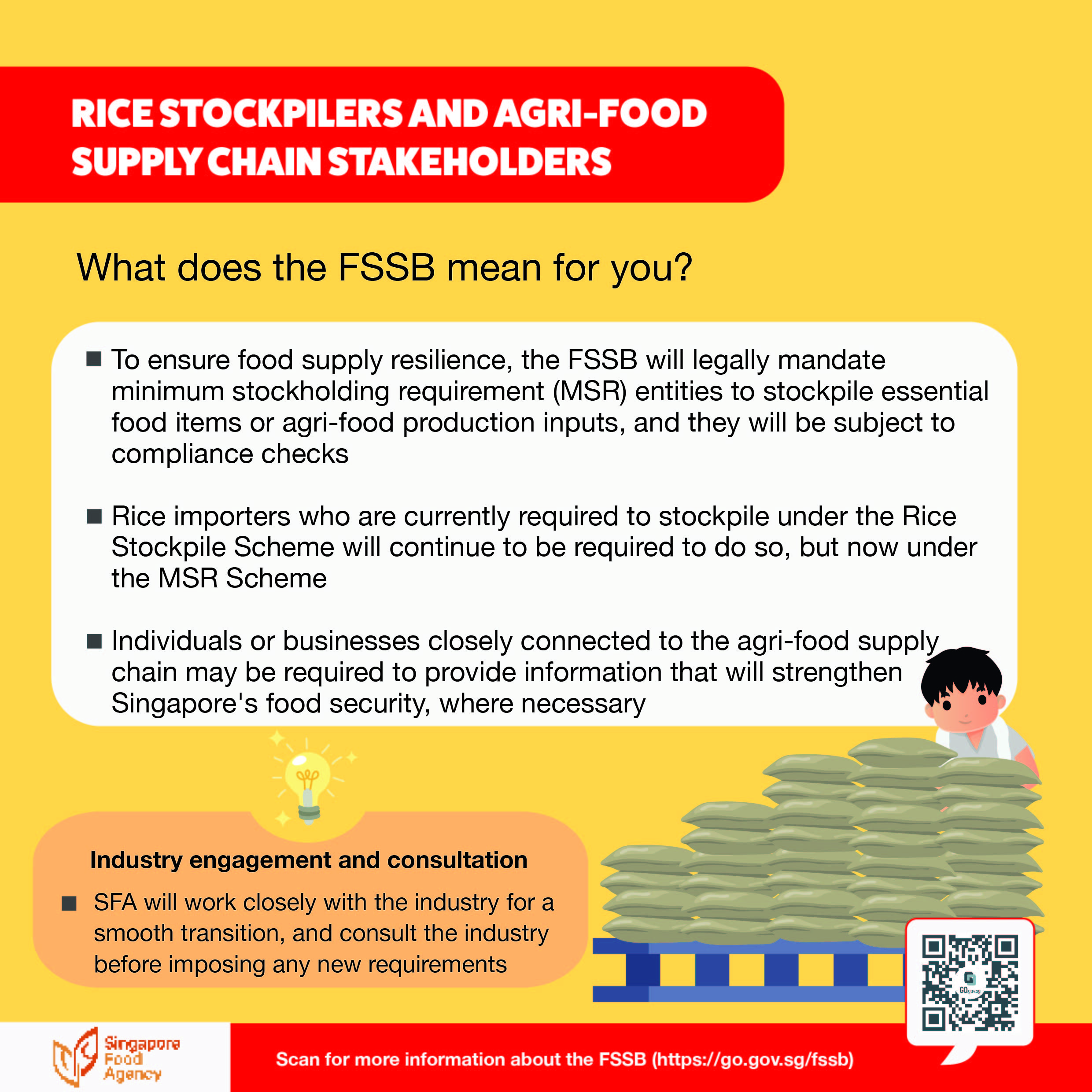 RICE STOCKPILERS AND AGRI-FOOD SUPPLY CHAIN STAKEHOLDERS

What does the FSSB mean for you?

■ To ensure food supply resilience, the FSSB will legally mandate minimum stockholding requirement (MSR) entities to stockpile essential food items or agri-food production inputs, and they will be subject to compliance checks

■ Rice importers who are currently required to stockpile under the Rice Stockpile Scheme will continue to be required to do so, but now under the MSR Scheme

■ Individuals or businesses closely connected to the agri-food supply chain may be required to provide information that will strengthen Singapore's food security, where necessary

Industry engagement and consultation

■ SFA will work closely with the industry for a smooth transition, and consult the industry before imposing any new requirements

GO.gov.sg

Singapore Food Agency

Scan for more information about the FSSB (https://go.gov.sg/fssb)