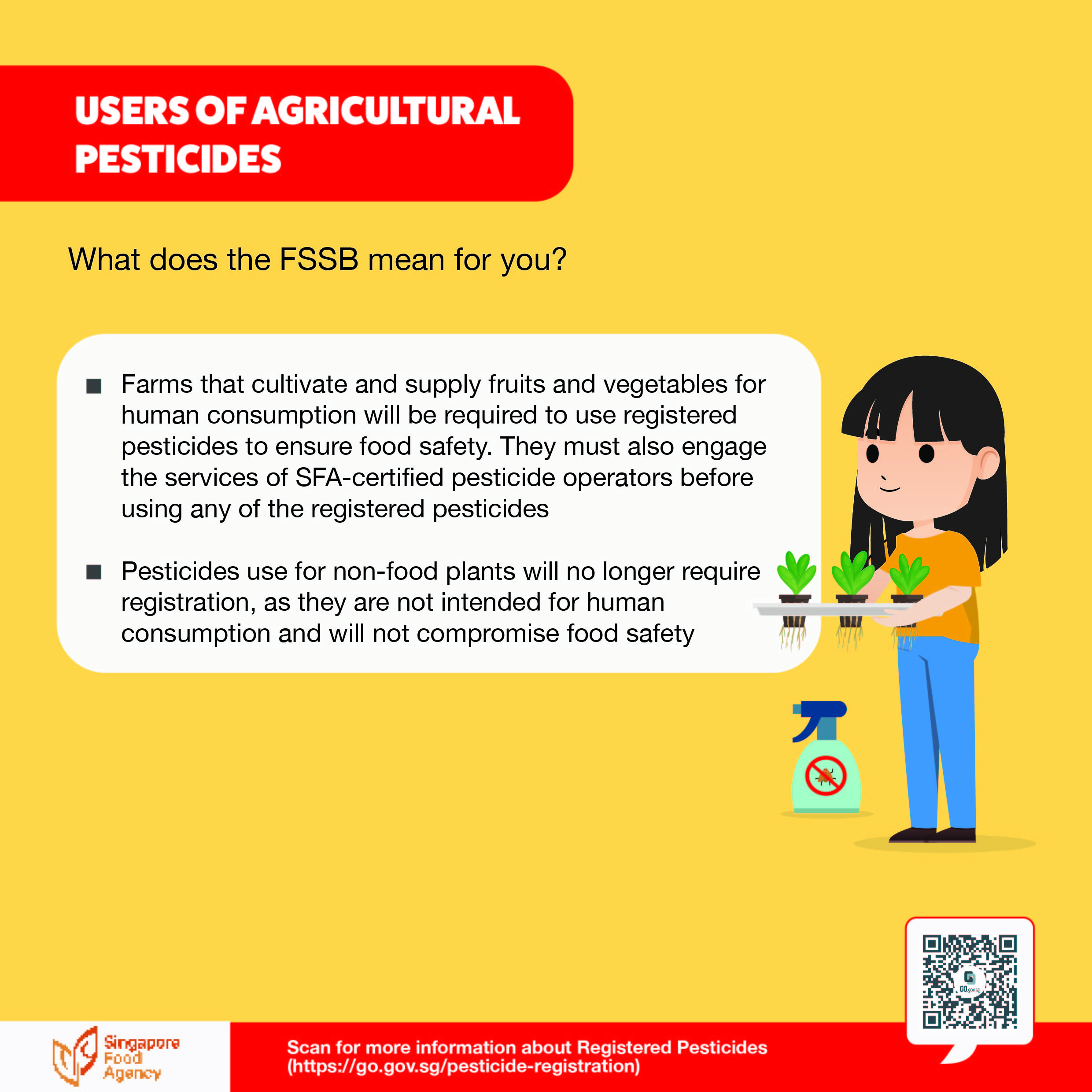 USERS OF AGRICULTURAL PESTICIDES

What does the FSSB mean for you?

■ Farms that cultivate and supply fruits and vegetables for human consumption will be required to use registered pesticides to ensure food safety. They must also engage the services of SFA-certified pesticide operators before using any of the registered pesticides

■ Pesticides use for non-food plants will no longer require registration, as they are not intended for human consumption and will not compromise food safety

GO.gov.sg

Singapore Food Agency

Scan for more information about Registered Pesticides (https://go.gov.sg/pesticide-registration)