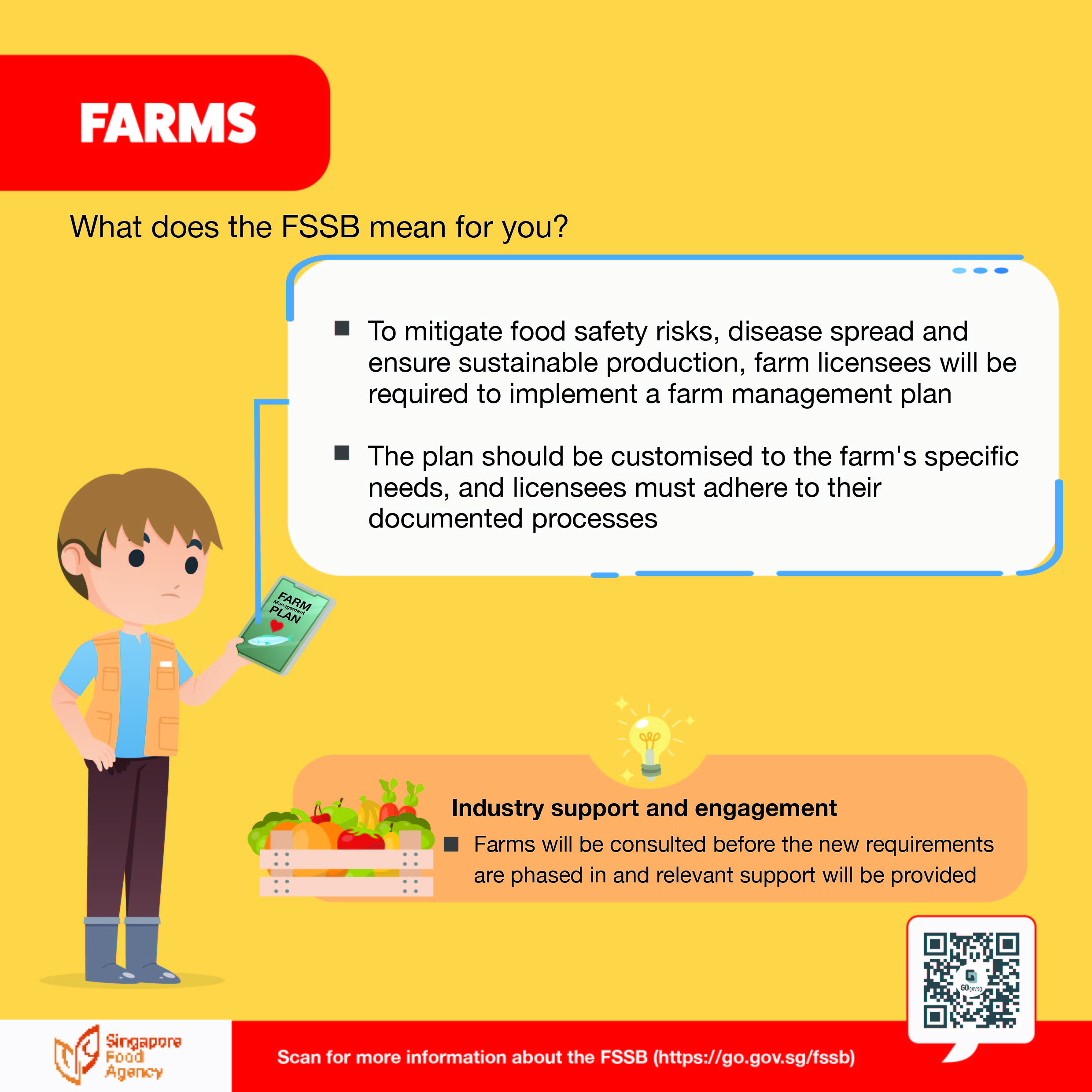 FARMS

What does the FSSB mean for you?

■ To mitigate food safety risks, disease spread and ensure sustainable production, farm licensees will be required to implement a farm management plan

■ The plan should be customised to the farm's specific needs, and licensees must adhere to their documented processes

FARM Management PLAN

Industry support and engagement

■ Farms will be consulted before the new requirements are phased in and relevant support will be provided

GO.gov.sg

Singapore Food Agency

Scan for more information about the FSSB (https://go.gov.sg/fssb)